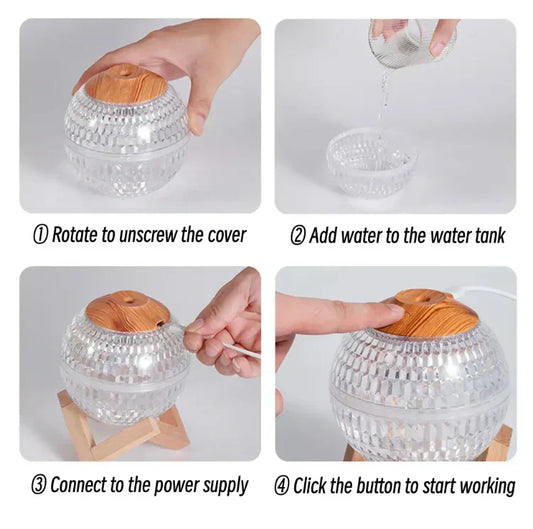 ① Rotate to unscrew the cover

② Add water to the water tank

③ Connect to the power supply

④ Click the button to start working