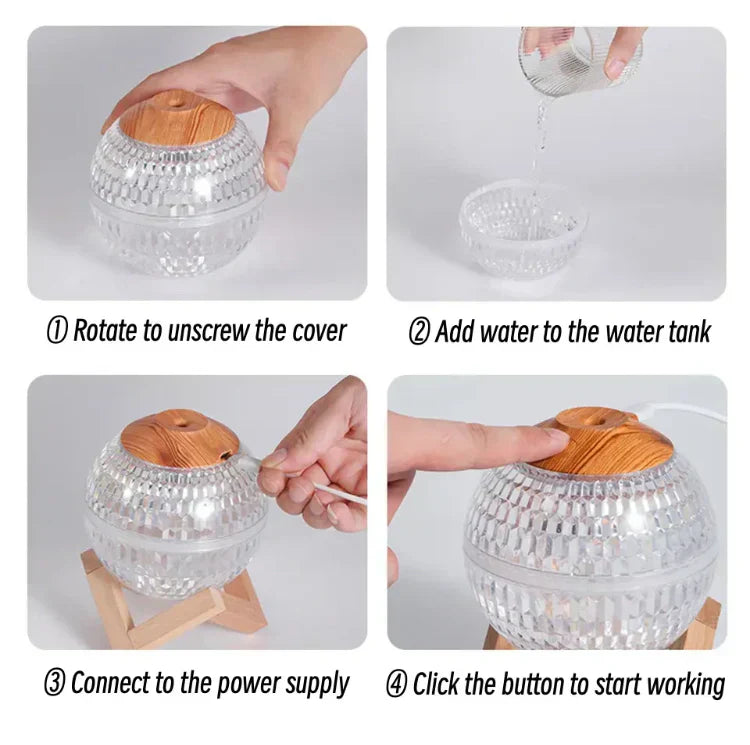 ① Rotate to unscrew the cover

② Add water to the water tank

③ Connect to the power supply

④ Click the button to start working