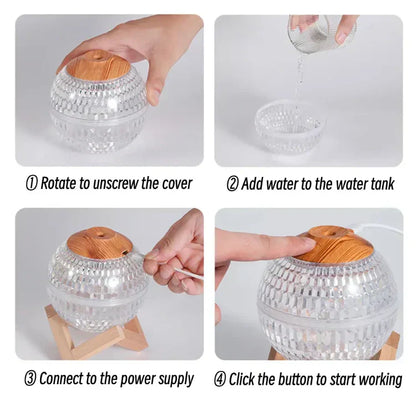 ① Rotate to unscrew the cover

② Add water to the water tank

③ Connect to the power supply

④ Click the button to start working