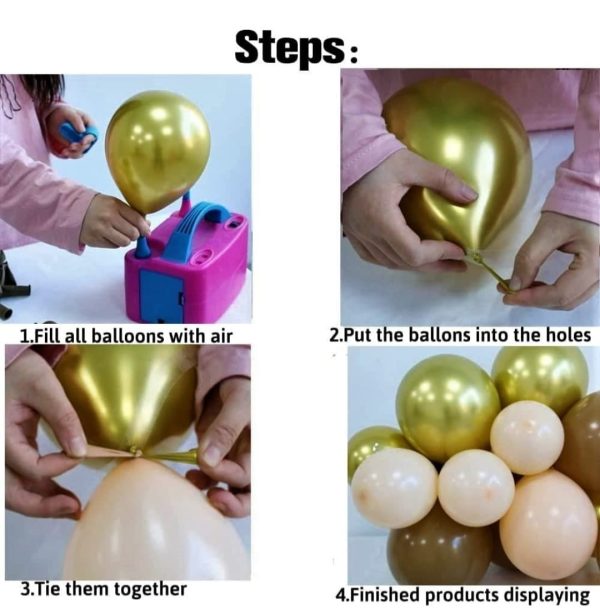 Steps:

1.Fill all balloons with air

2.Put the ballons into the holes

3.Tie them together

4.Finished products displaying