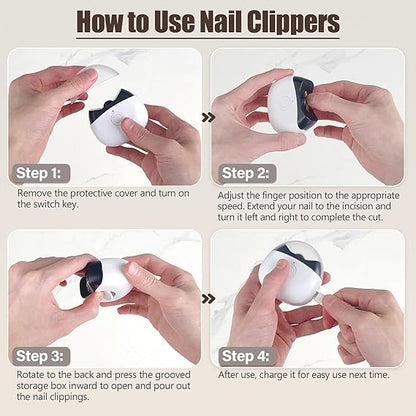 How to Use Nail Clippers

Step 1:
Remove the protective cover and turn on the switch key.

Step 2:
Adjust the finger position to the appropriate speed. Extend your nail to the incision and turn it left and right to complete the cut.

Step 3:
Rotate to the back and press the grooved storage box inward to open and pour out the nail clippings.

Step 4:
After use, charge it for easy use next time.