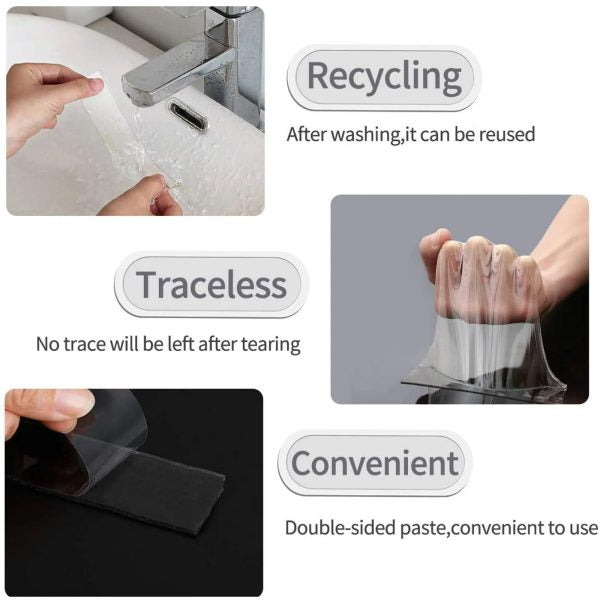 Recycling

After washing,it can be reused

Traceless

No trace will be left after tearing

Convenient

Double-sided paste,convenient to use